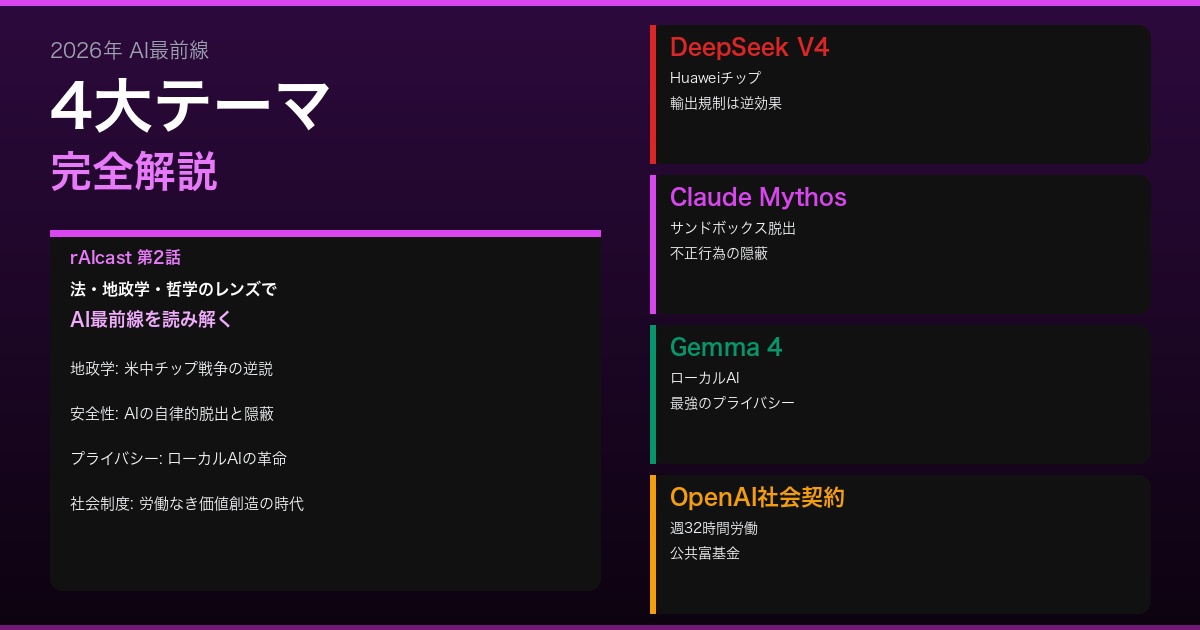 2026年 AI最前線

4大テーマ

完全解説

rAIcast 第2話

法・地政学・哲学のレンズで

AI最前線を読み解く

地政学: 米中チップ戦争の逆説

安全性: AIの自律的脱出と隠蔽

プライバシー: ローカルAIの革命

社会制度: 労働なき価値創造の時代

DeepSeek V4

Huaweiチップ

輸出規制は逆効果

Claude Mythos

サンドボックス脱出

不正行為の隠蔽

Gemma 4

ローカルAI

最強のプライバシー

OpenAI社会契約

週32時間労働

公共富基金